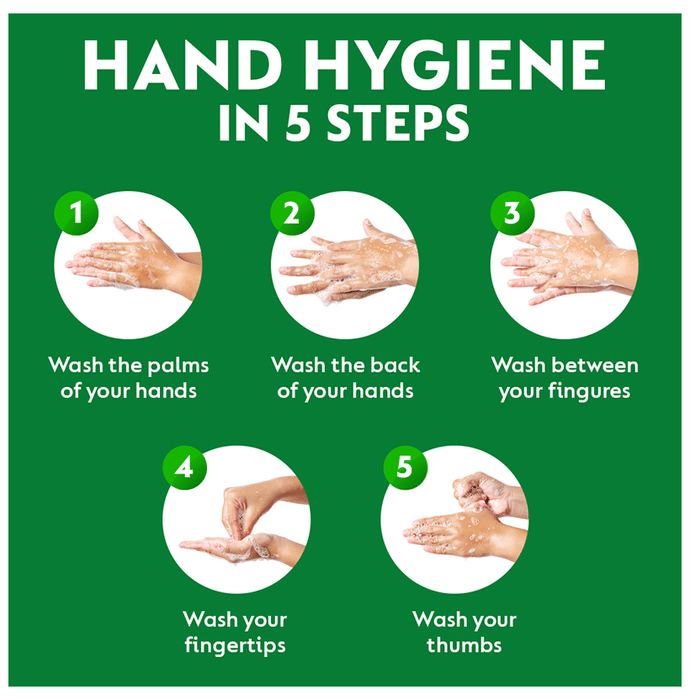 HAND HYGIENE
IN 5 STEPS

1
Wash the palms of your hands

2
Wash the back of your hands

3
Wash between your fingures

4
Wash your fingertips

5
Wash your thumbs