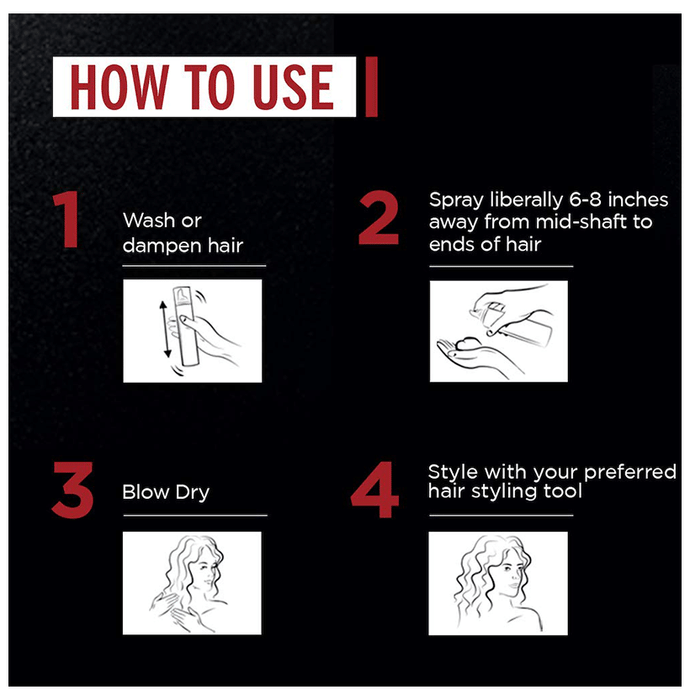 HOW TO USE

1 Wash or dampen hair

2 Spray liberally 6-8 inches away from mid-shaft to ends of hair

3 Blow Dry

4 Style with your preferred hair styling tool