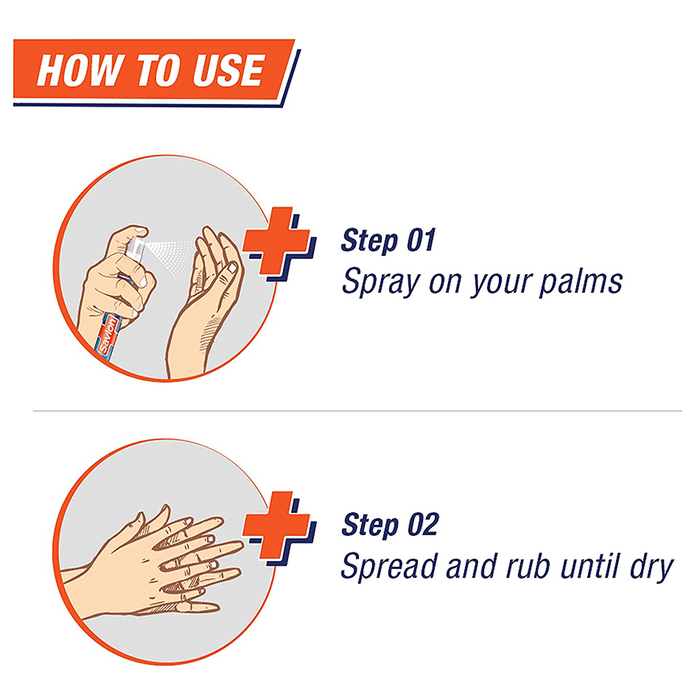 HOW TO USE

Savlon

Step 01
Spray on your palms

Step 02
Spread and rub until dry