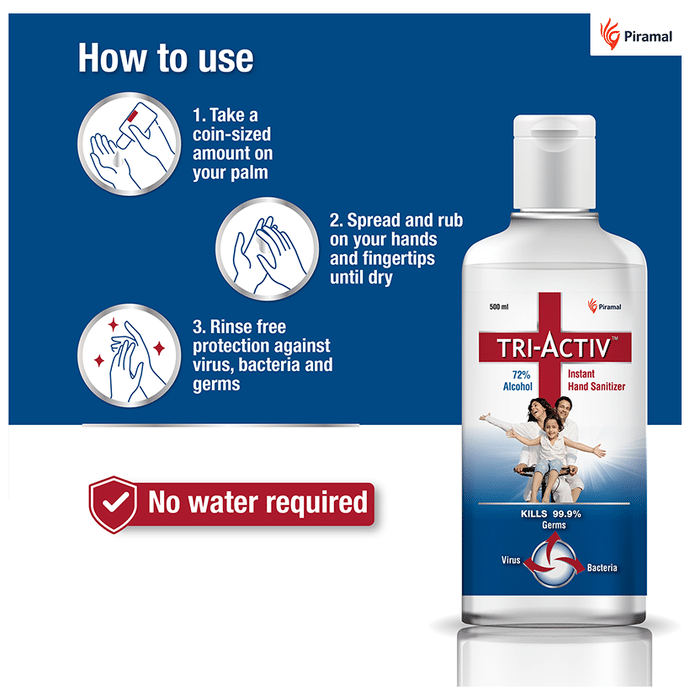 Piramal

How to use

1. Take a coin-sized amount on your palm

2. Spread and rub on your hands and fingertips until dry

3. Rinse free protection against virus, bacteria and germs

No water required

500 ml

Piramal

TRI-ACTIV™

72% Alcohol

Instant Hand Sanitizer

KILLS 99.9% Germs

Virus

Bacteria