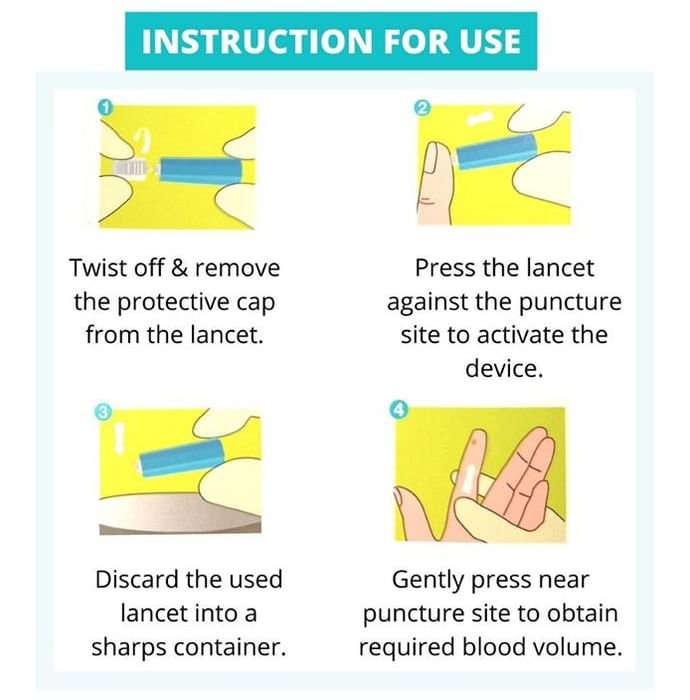 INSTRUCTION FOR USE

1

Twist off & remove the protective cap from the lancet.

2

Press the lancet against the puncture site to activate the device.

3

Discard the used lancet into a sharps container.

4

Gently press near puncture site to obtain required blood volume.