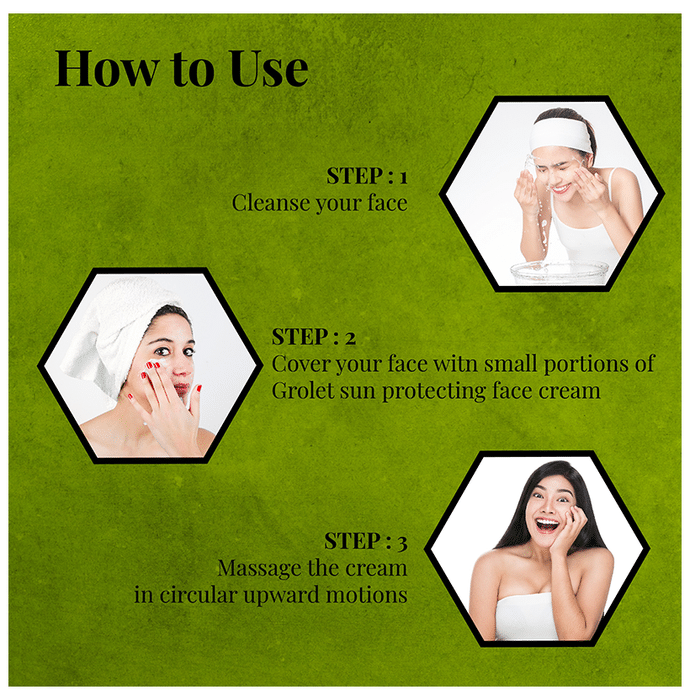 How to Use

STEP : 1
Cleanse your face

STEP : 2
Cover your face witn small portions of Grolet sun protecting face cream

STEP : 3
Massage the cream in circular upward motions