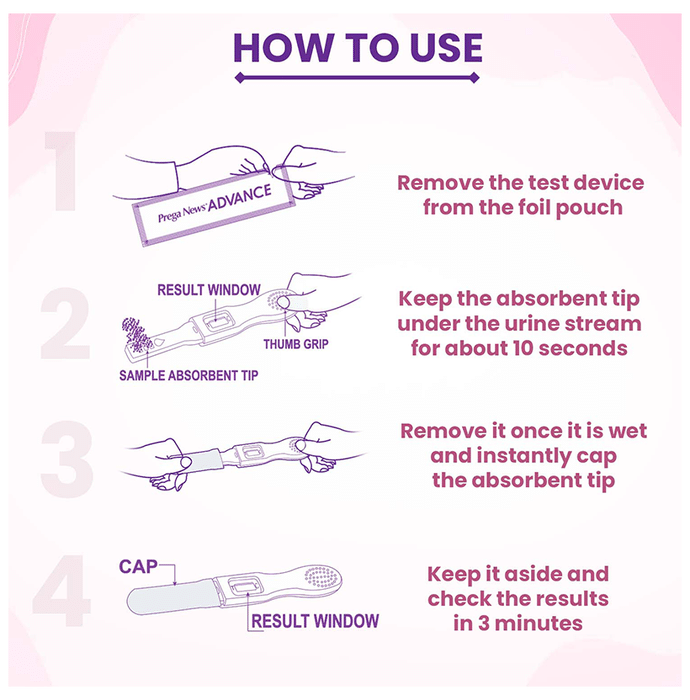 HOW TO USE

1

Prega News ADVANCE

Remove the test device from the foil pouch

2

RESULT WINDOW

THUMB GRIP

SAMPLE ABSORBENT TIP

Keep the absorbent tip under the urine stream for about 10 seconds

3

Remove it once it is wet and instantly cap the absorbent tip

4

CAP

RESULT WINDOW

Keep it aside and check the results in 3 minutes