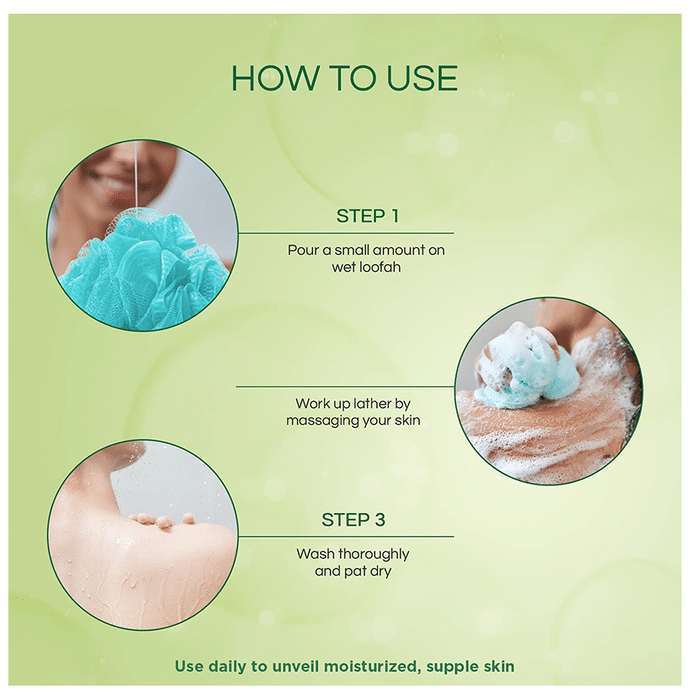 HOW TO USE

STEP 1

Pour a small amount on wet loofah

Work up lather by massaging your skin

STEP 3

Wash thoroughly and pat dry

Use daily to unveil moisturized, supple skin