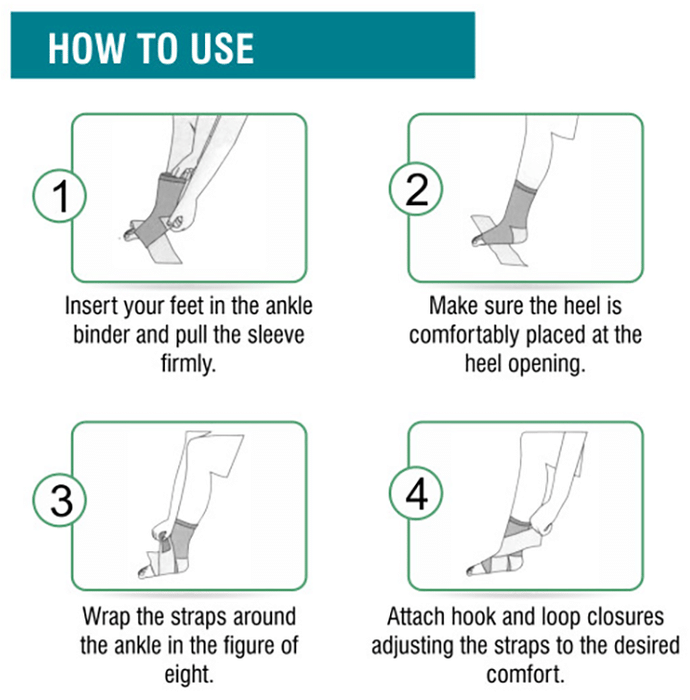 HOW TO USE

1

Insert your feet in the ankle binder and pull the sleeve firmly.

2

Make sure the heel is comfortably placed at the heel opening.

3

Wrap the straps around the ankle in the figure of eight.

4

Attach hook and loop closures adjusting the straps to the desired comfort.