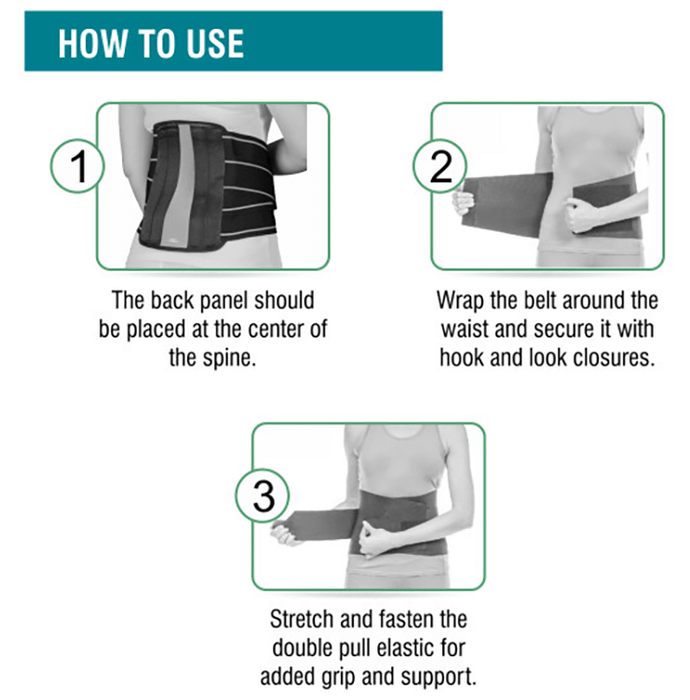 HOW TO USE

1

The back panel should be placed at the center of the spine.

2

Wrap the belt around the waist and secure it with hook and look closures.

3

Stretch and fasten the double pull elastic for added grip and support.