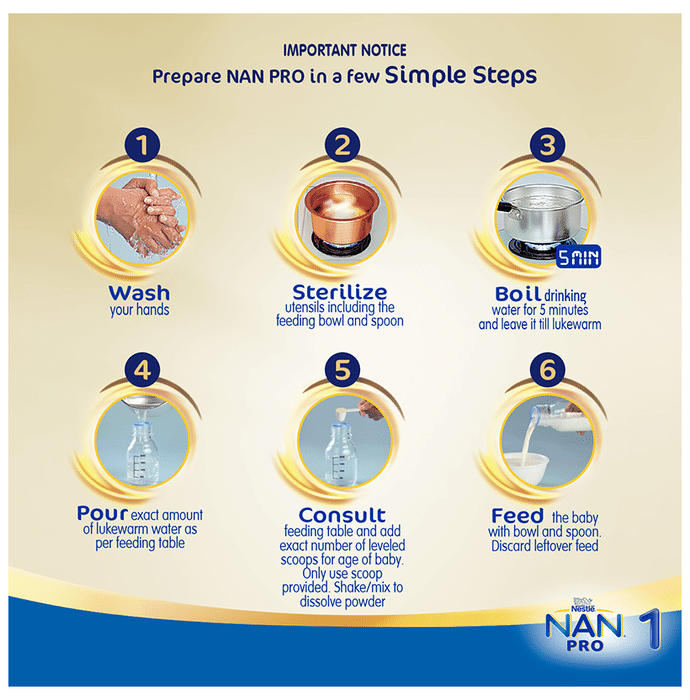 IMPORTANT NOTICE

Prepare NAN PRO in a few Simple Steps

1

Wash your hands

2

Sterilize utensils including the feeding bowl and spoon

3

5 MIN

Boil drinking water for 5 minutes and leave it till lukewarm

4

Pour exact amount of lukewarm water as per feeding table

5

Consult feeding table and add exact number of leveled scoops for age of baby. Only use scoop provided. Shake/mix to dissolve powder

6

Feed the baby with bowl and spoon. Discard leftover feed

Nestlé NAN PRO 1