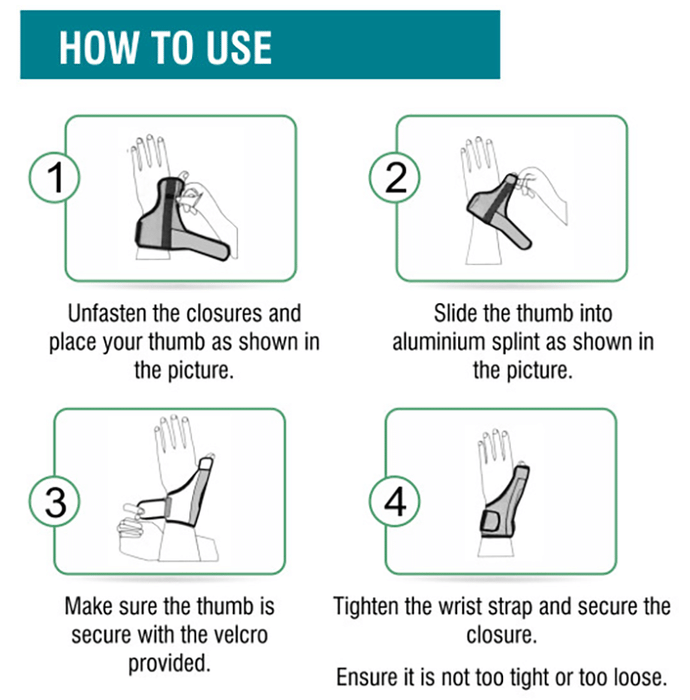 HOW TO USE

1

Unfasten the closures and place your thumb as shown in the picture.

2

Slide the thumb into aluminium splint as shown in the picture.

3

Make sure the thumb is secure with the velcro provided.

4

Tighten the wrist strap and secure the closure.

Ensure it is not too tight or too loose.