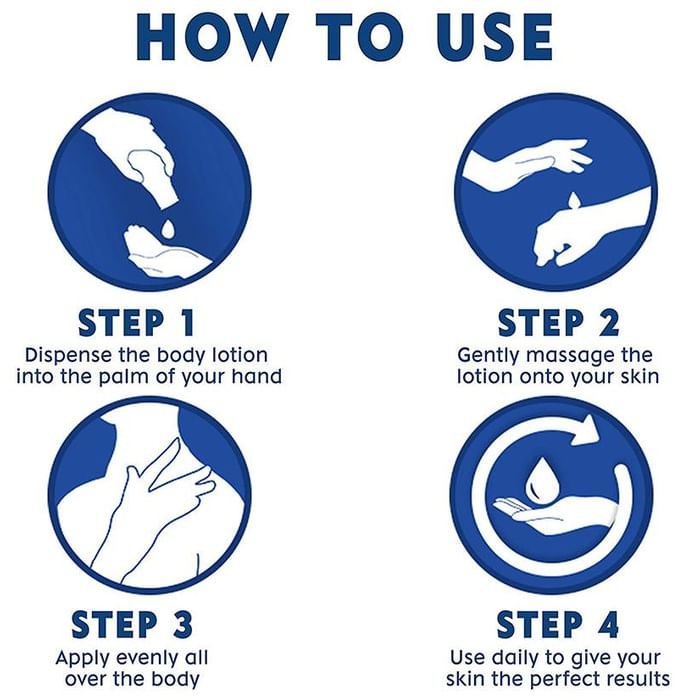 HOW TO USE

STEP 1
Dispense the body lotion into the palm of your hand

STEP 2
Gently massage the lotion onto your skin

STEP 3
Apply evenly all over the body

STEP 4
Use daily to give your skin the perfect results