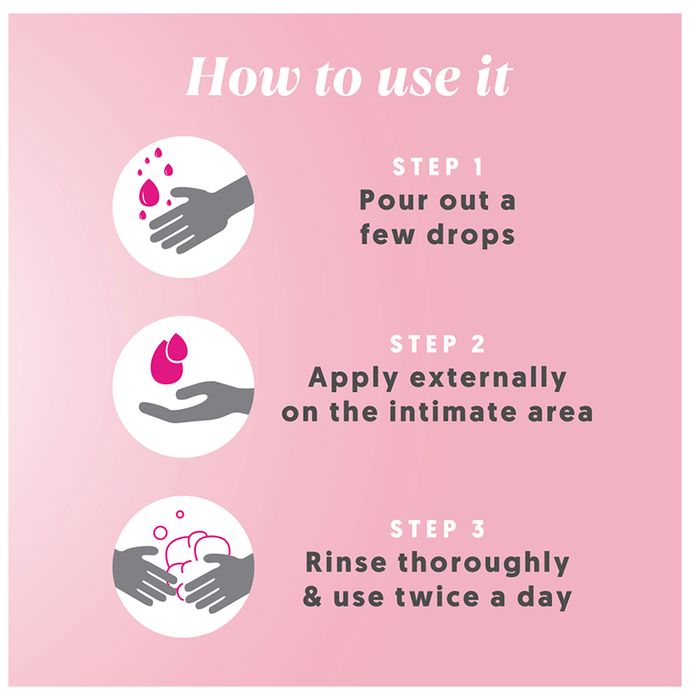 How to use it

STEP 1
Pour out a few drops

STEP 2
Apply externally on the intimate area

STEP 3
Rinse thoroughly & use twice a day