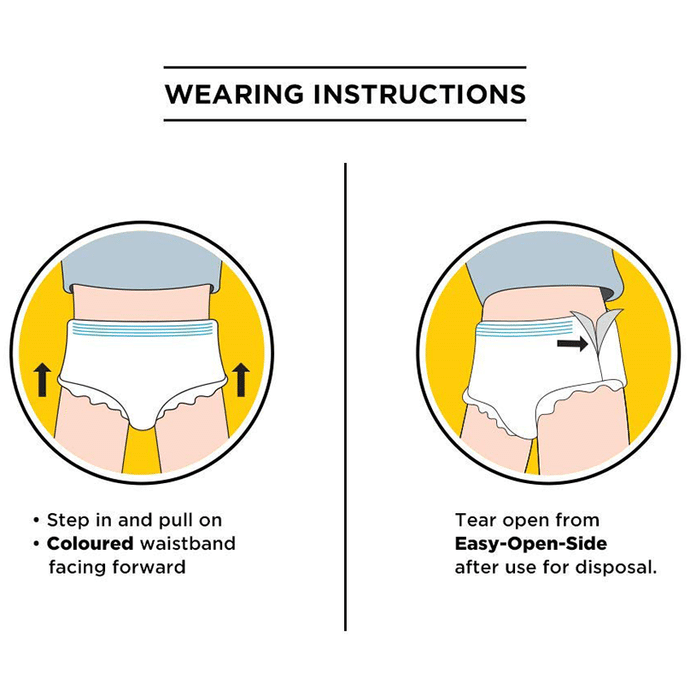 WEARING INSTRUCTIONS

• Step in and pull on
• Coloured waistband facing forward

Tear open from Easy-Open-Side after use for disposal.