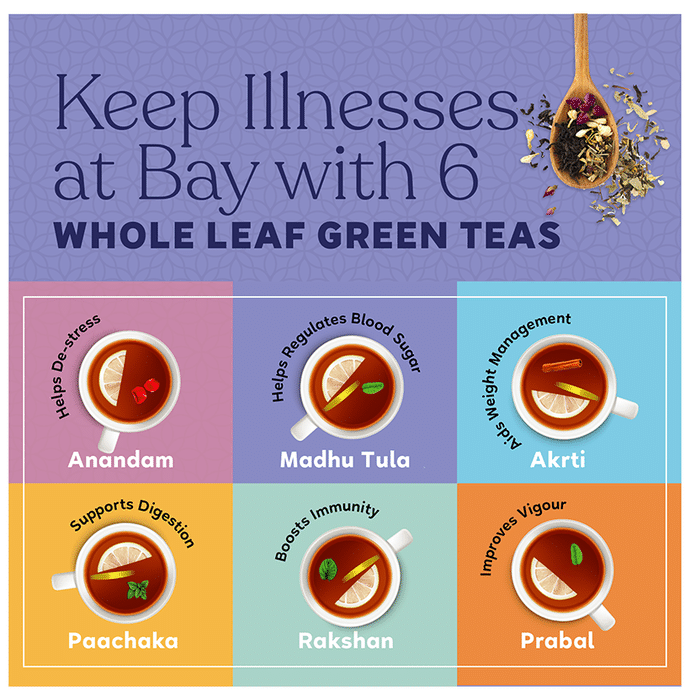 Keep Illnesses at Bay with 6
WHOLE LEAF GREEN TEAS

Helps De-stress
Anandam

Helps Regulates Blood Sugar
Madhu Tula

Aids Weight Management
Akrti

Supports Digestion
Paachaka

Boosts Immunity
Rakshan

Improves Vigour
Prabal