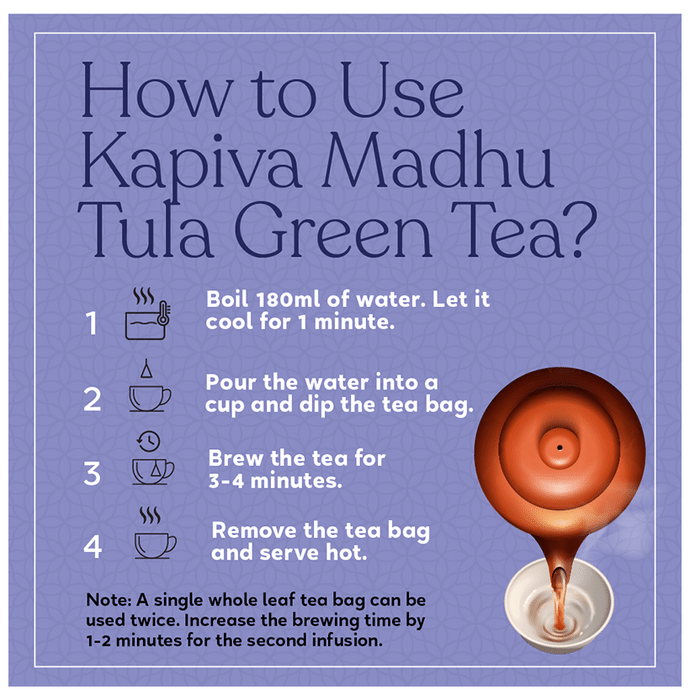 How to Use Kapiva Madhu Tula Green Tea?

1 Boil 180ml of water. Let it cool for 1 minute.

2 Pour the water into a cup and dip the tea bag.

3 Brew the tea for 3-4 minutes.

4 Remove the tea bag and serve hot.

Note: A single whole leaf tea bag can be used twice. Increase the brewing time by 1-2 minutes for the second infusion.