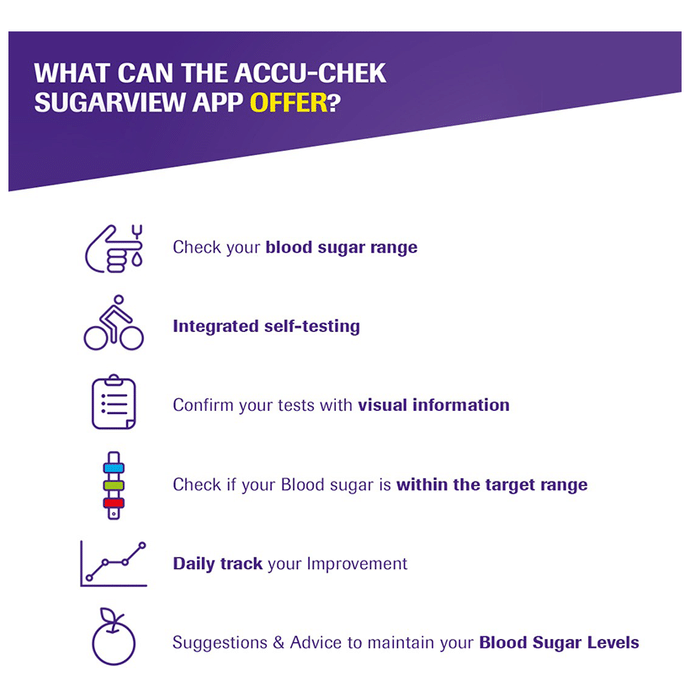 WHAT CAN THE ACCU-CHEK SUGARVIEW APP OFFER?

Check your blood sugar range

Integrated self-testing

Confirm your tests with visual information

Check if your Blood sugar is within the target range

Daily track your Improvement

Suggestions & Advice to maintain your Blood Sugar Levels