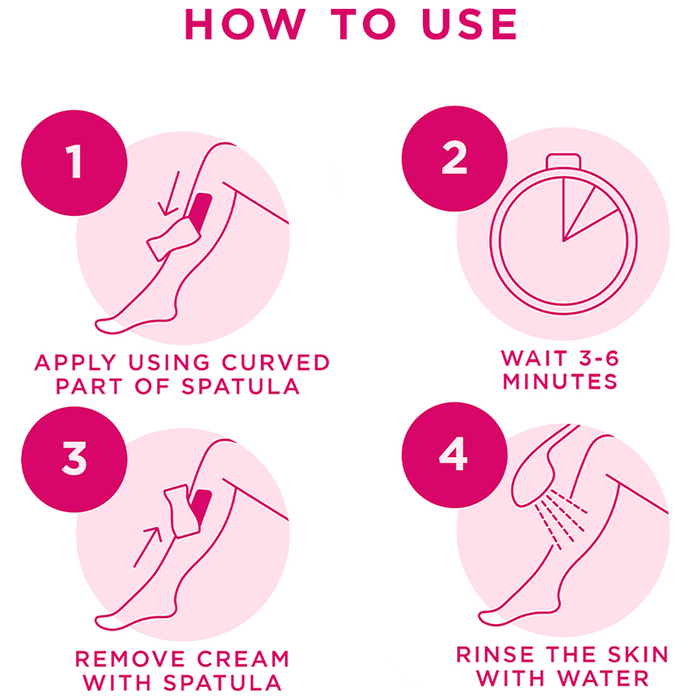 HOW TO USE

1

APPLY USING CURVED PART OF SPATULA

2

WAIT 3-6 MINUTES

3

REMOVE CREAM WITH SPATULA

4

RINSE THE SKIN WITH WATER