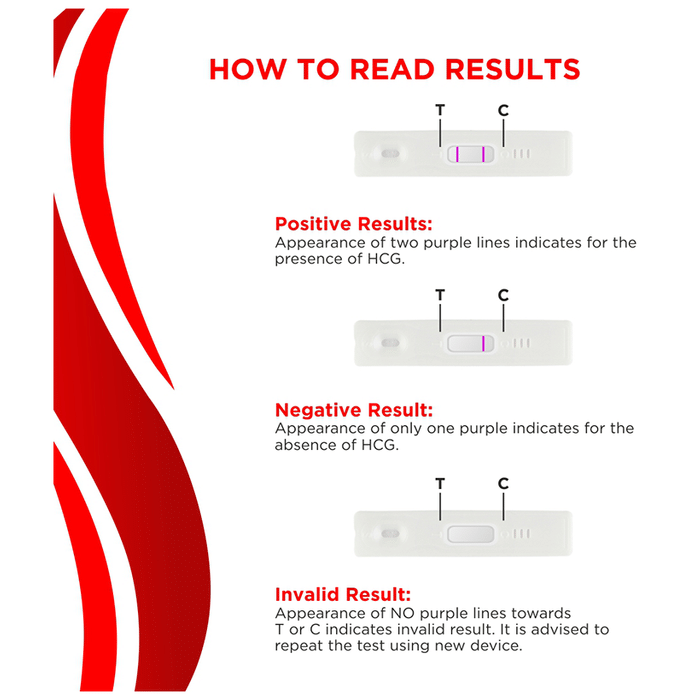 HOW TO READ RESULTS

T C

Positive Results:
Appearance of two purple lines indicates for the presence of HCG.

T C

Negative Result:
Appearance of only one purple indicates for the absence of HCG.

T C

Invalid Result:
Appearance of NO purple lines towards T or C indicates invalid result. It is advised to repeat the test using new device.