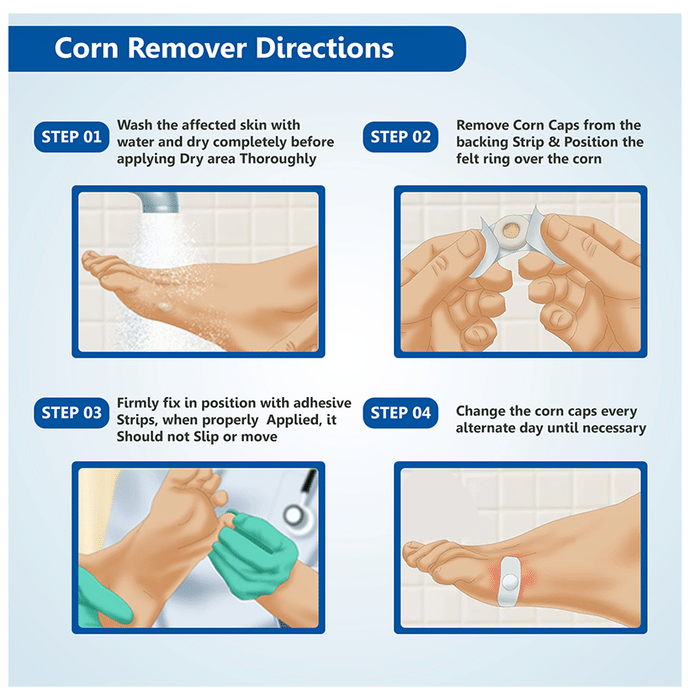 Corn Remover Directions

STEP 01 Wash the affected skin with water and dry completely before applying Dry area Thoroughly

STEP 02 Remove Corn Caps from the backing Strip & Position the felt ring over the corn

STEP 03 Firmly fix in position with adhesive Strips, when properly Applied, it Should not Slip or move

STEP 04 Change the corn caps every alternate day until necessary