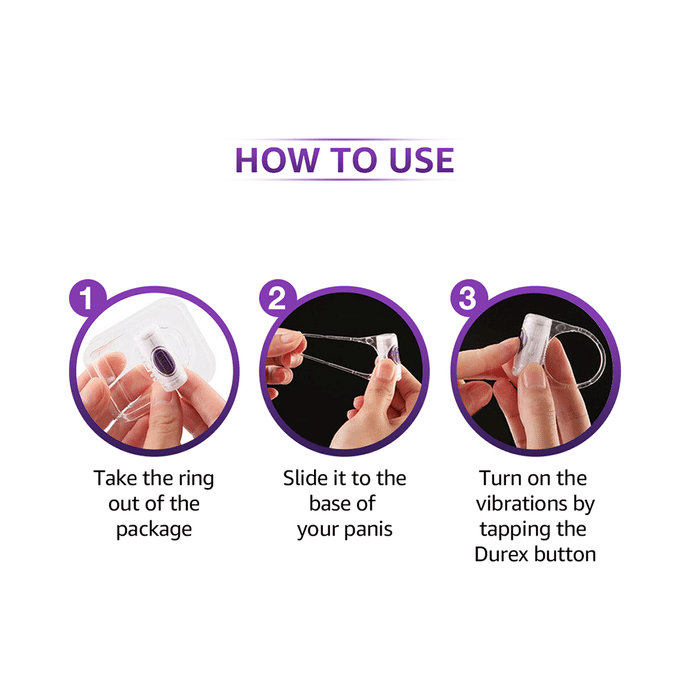 HOW TO USE

1

Take the ring out of the package

2

Slide it to the base of your panis

3

Turn on the vibrations by tapping the Durex button