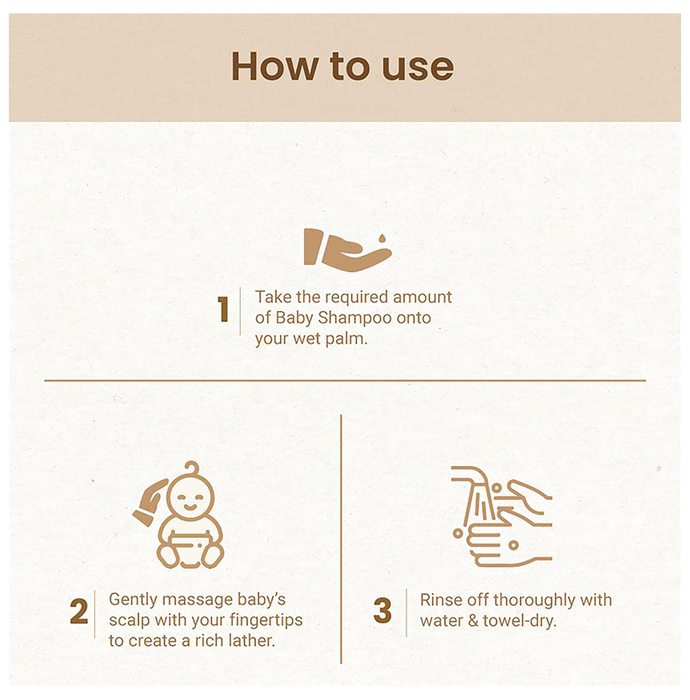 How to use

1 Take the required amount of Baby Shampoo onto your wet palm.

2 Gently massage baby's scalp with your fingertips to create a rich lather.

3 Rinse off thoroughly with water & towel-dry.