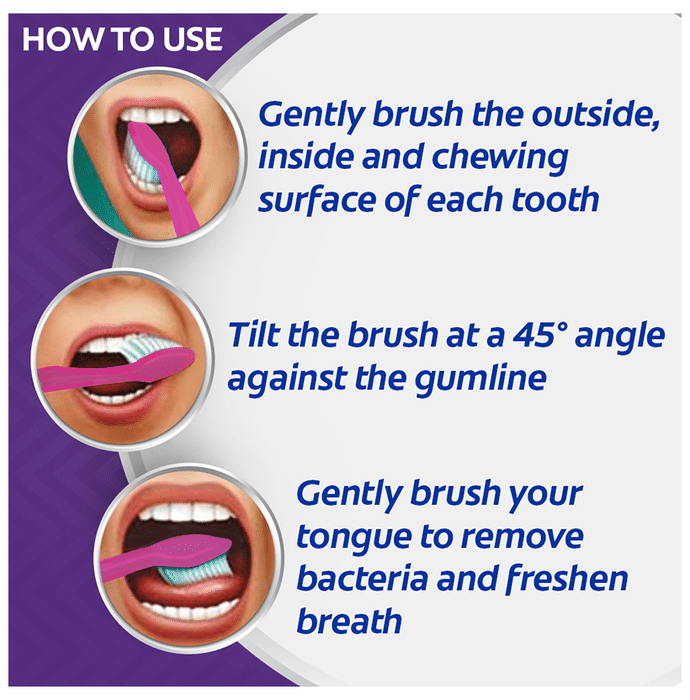 HOW TO USE

Gently brush the outside, inside and chewing surface of each tooth

Tilt the brush at a 45° angle against the gumline

Gently brush your tongue to remove bacteria and freshen breath