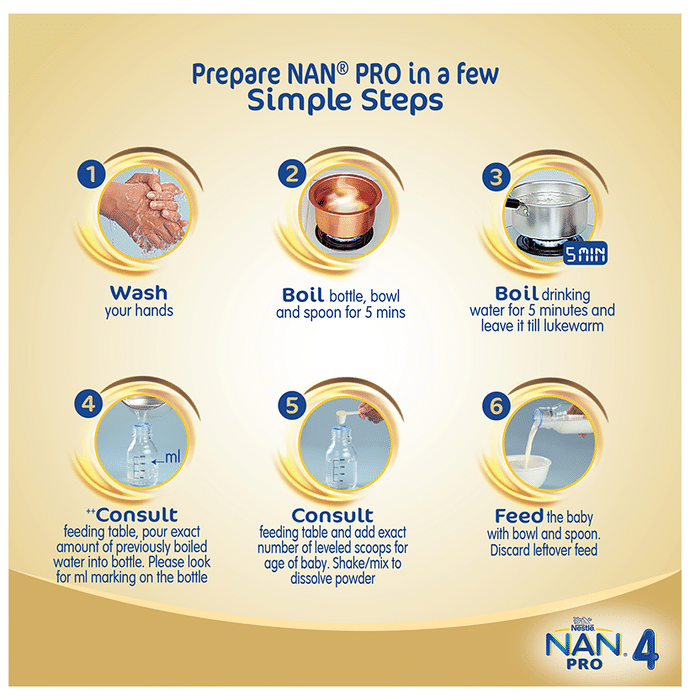 Prepare NAN® PRO in a few Simple Steps

1

Wash your hands

2

Boil bottle, bowl and spoon for 5 mins

3

5 MIN

Boil drinking water for 5 minutes and leave it till lukewarm

4

ml

++Consult feeding table, pour exact amount of previously boiled water into bottle. Please look for ml marking on the bottle

5

Consult feeding table and add exact number of leveled scoops for age of baby. Shake/mix to dissolve powder

6

Feed the baby with bowl and spoon. Discard leftover feed

Nestlé NAN PRO 4