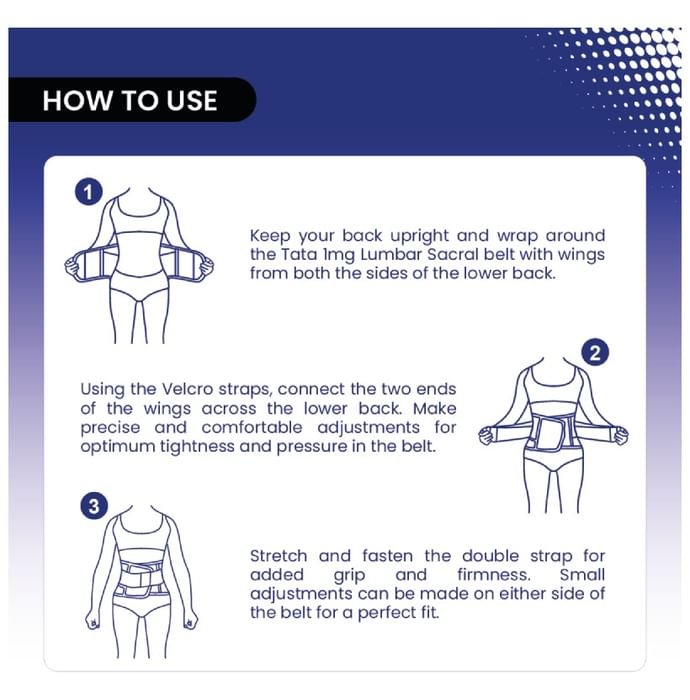 HOW TO USE

1

Keep your back upright and wrap around the Tata 1mg Lumbar Sacral belt with wings from both the sides of the lower back.

2

Using the Velcro straps, connect the two ends of the wings across the lower back. Make precise and comfortable adjustments for optimum tightness and pressure in the belt.

3

Stretch and fasten the double strap for added grip and firmness. Small adjustments can be made on either side of the belt for a perfect fit.