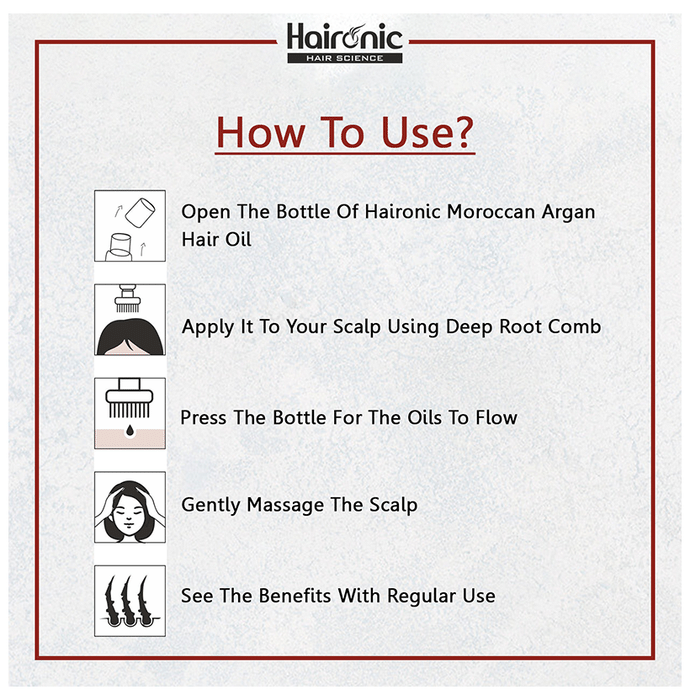 Haironic
HAIR SCIENCE

How To Use?

Open The Bottle Of Haironic Moroccan Argan Hair Oil

Apply It To Your Scalp Using Deep Root Comb

Press The Bottle For The Oils To Flow

Gently Massage The Scalp

See The Benefits With Regular Use