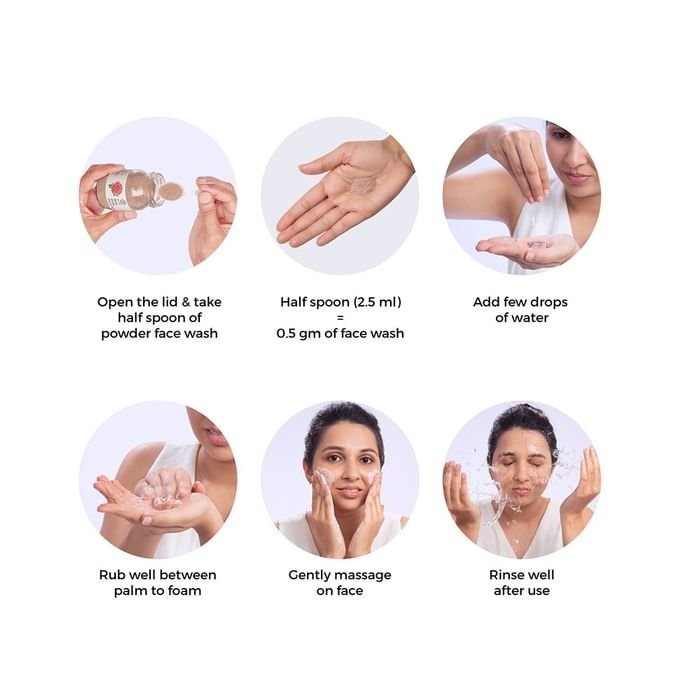 Open the lid & take half spoon of powder face wash

Half spoon (2.5 ml)
=
0.5 gm of face wash

Add few drops of water

Rub well between palm to foam

Gently massage on face

Rinse well after use