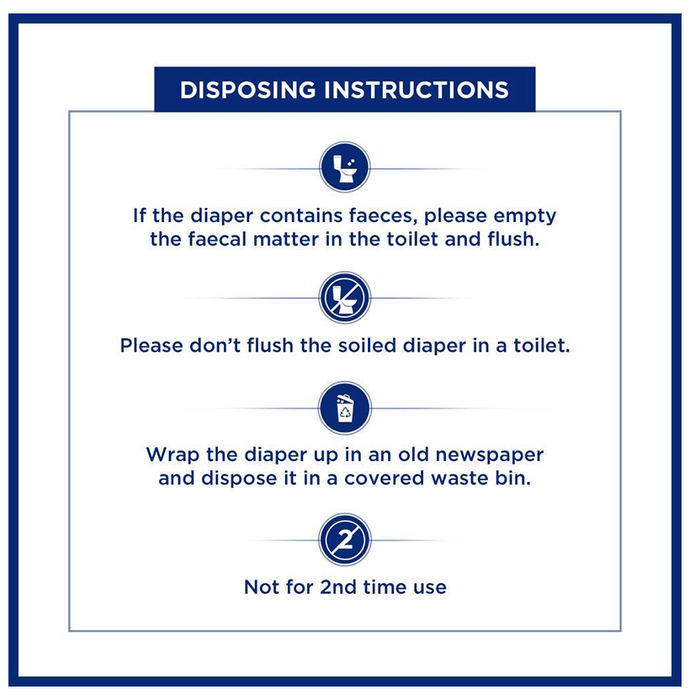 DISPOSING INSTRUCTIONS

If the diaper contains faeces, please empty the faecal matter in the toilet and flush.

Please don't flush the soiled diaper in a toilet.

Wrap the diaper up in an old newspaper and dispose it in a covered waste bin.

2

Not for 2nd time use