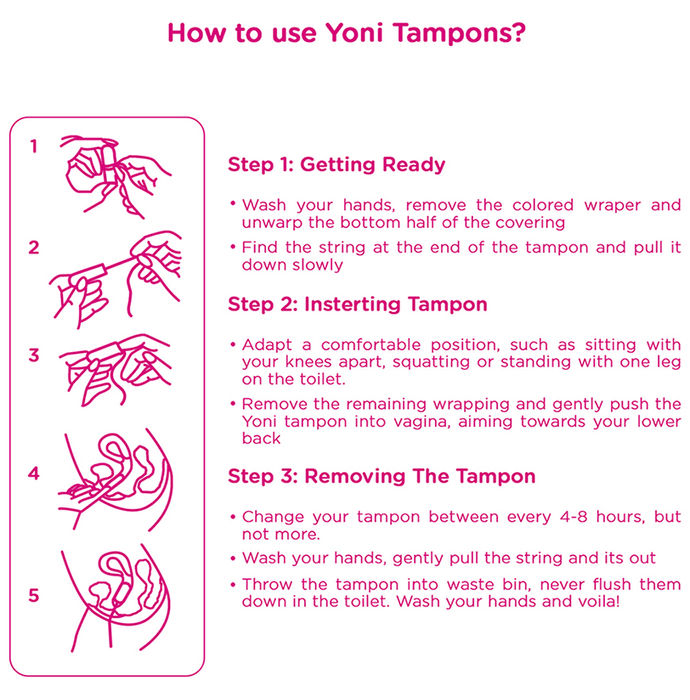 How to use Yoni Tampons?

1

2

3

4

5

Step 1: Getting Ready

• Wash your hands, remove the colored wraper and unwarp the bottom half of the covering

• Find the string at the end of the tampon and pull it down slowly

Step 2: Insterting Tampon

• Adapt a comfortable position, such as sitting with your knees apart, squatting or standing with one leg on the toilet.

• Remove the remaining wrapping and gently push the Yoni tampon into vagina, aiming towards your lower back

Step 3: Removing The Tampon

• Change your tampon between every 4-8 hours, but not more.

• Wash your hands, gently pull the string and its out

• Throw the tampon into waste bin, never flush them down in the toilet. Wash your hands and voila!