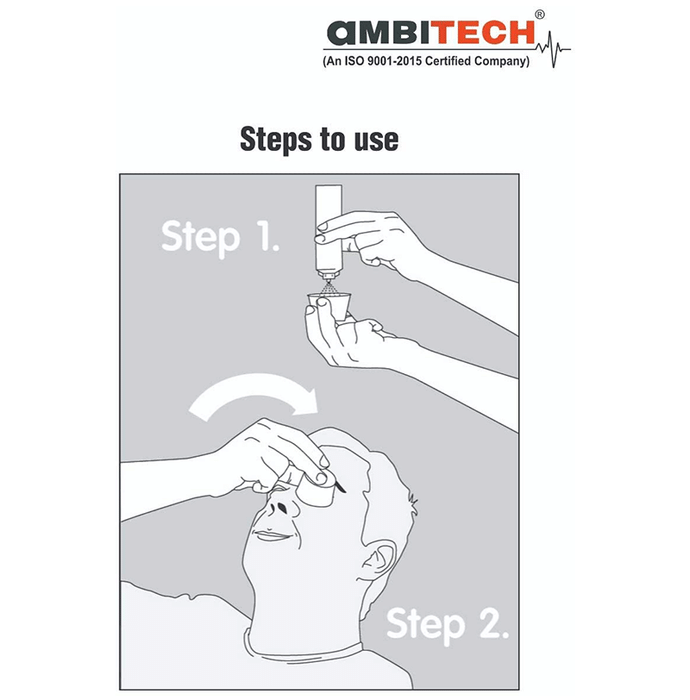 aMBITECH®
(An ISO 9001-2015 Certified Company)

Steps to use

Step 1.

Step 2.