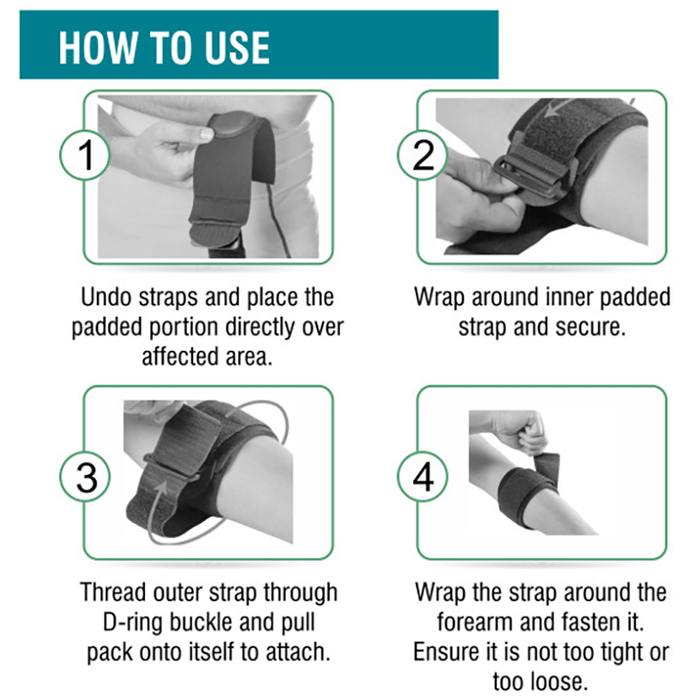 HOW TO USE

1

Undo straps and place the padded portion directly over affected area.

2

Wrap around inner padded strap and secure.

3

Thread outer strap through D-ring buckle and pull pack onto itself to attach.

4

Wrap the strap around the forearm and fasten it. Ensure it is not too tight or too loose.