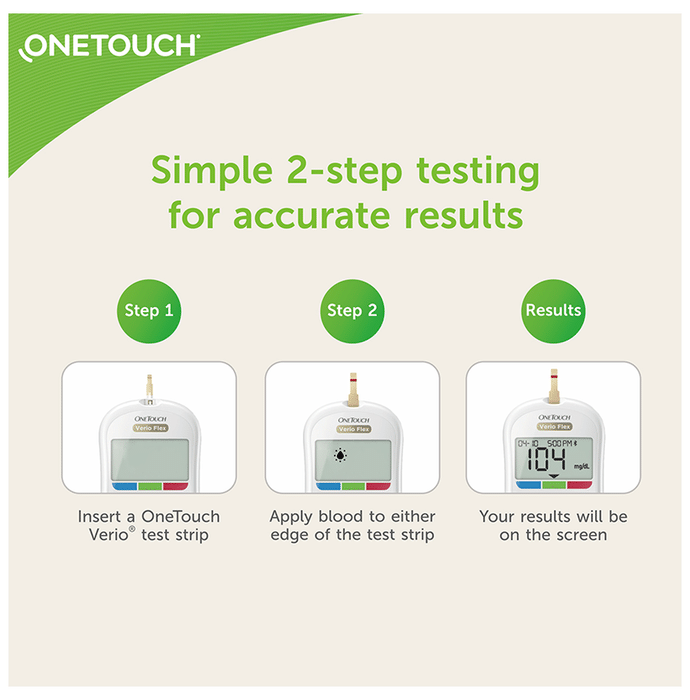 ONETOUCH®

Simple 2-step testing for accurate results

Step 1

ONETOUCH
Verio Flex

Insert a OneTouch Verio® test strip

Step 2

ONETOUCH
Verio Flex

Apply blood to either edge of the test strip

Results

ONETOUCH
Verio Flex

04-10 5:00 PM
104 mg/dL

Your results will be on the screen