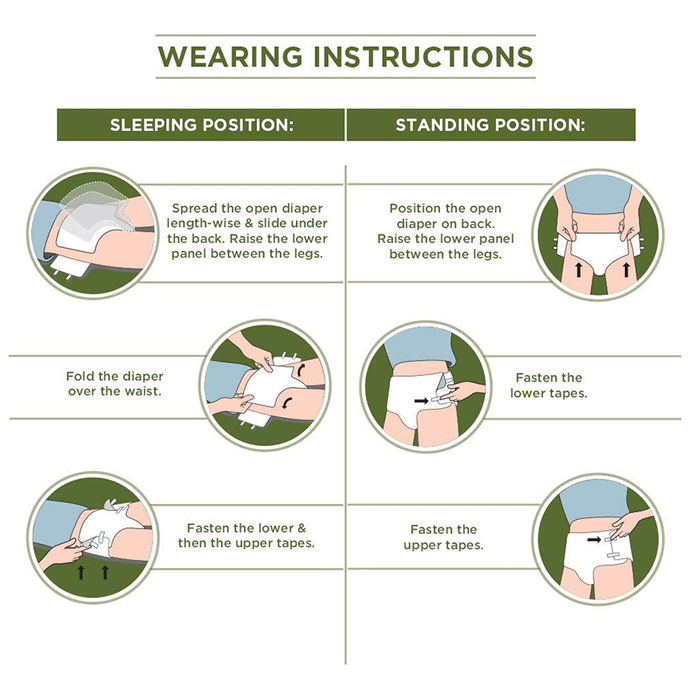 WEARING INSTRUCTIONS

SLEEPING POSITION:

Spread the open diaper length-wise & slide under the back. Raise the lower panel between the legs.

Fold the diaper over the waist.

Fasten the lower & then the upper tapes.

STANDING POSITION:

Position the open diaper on back. Raise the lower panel between the legs.

Fasten the lower tapes.

Fasten the upper tapes.