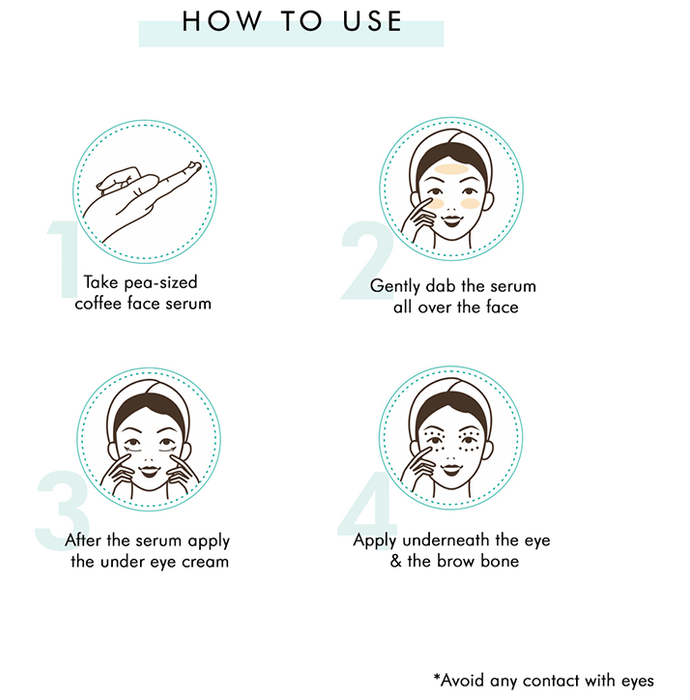 HOW TO USE

1

Take pea-sized coffee face serum

2

Gently dab the serum all over the face

3

After the serum apply the under eye cream

4

Apply underneath the eye & the brow bone

*Avoid any contact with eyes