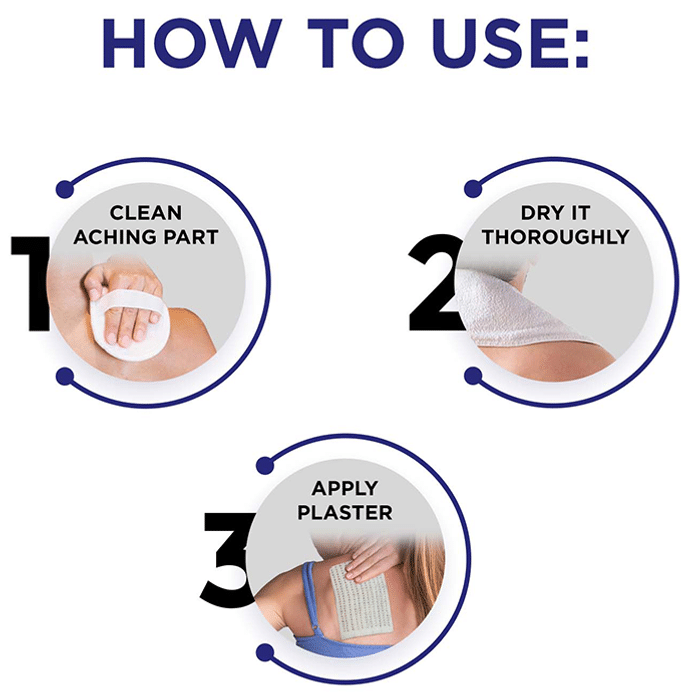 HOW TO USE:

1
CLEAN ACHING PART

2
DRY IT THOROUGHLY

3
APPLY PLASTER