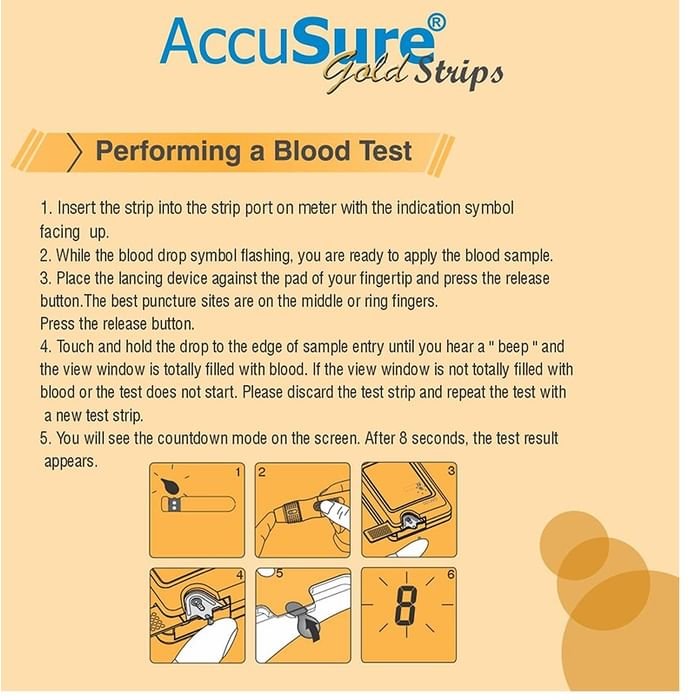 AccuSure®
Gold Strips

Performing a Blood Test

1. Insert the strip into the strip port on meter with the indication symbol facing up.
2. While the blood drop symbol flashing, you are ready to apply the blood sample.
3. Place the lancing device against the pad of your fingertip and press the release button.The best puncture sites are on the middle or ring fingers.
Press the release button.
4. Touch and hold the drop to the edge of sample entry until you hear a " beep " and the view window is totally filled with blood. If the view window is not totally filled with blood or the test does not start. Please discard the test strip and repeat the test with a new test strip.
5. You will see the countdown mode on the screen. After 8 seconds, the test result appears.

1
2
3
4
5
6
8