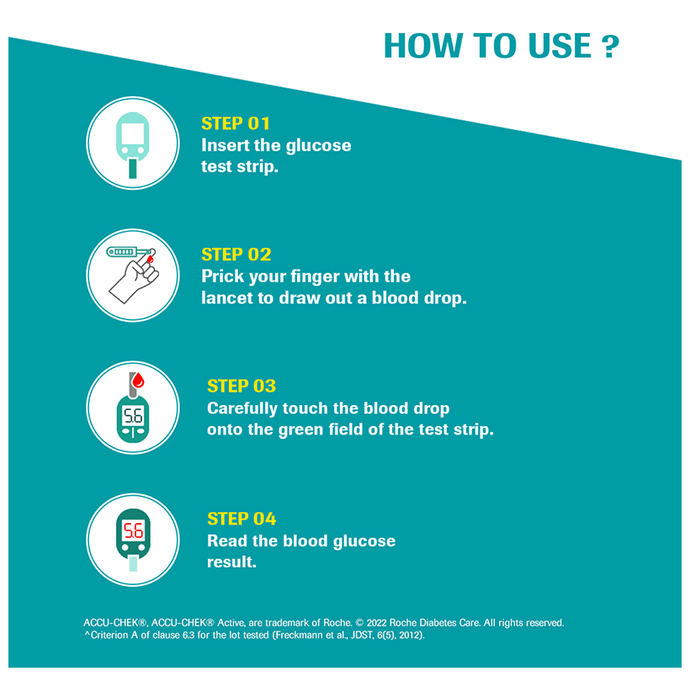 HOW TO USE ?

STEP 01
Insert the glucose test strip.

STEP 02
Prick your finger with the lancet to draw out a blood drop.

5.6

STEP 03
Carefully touch the blood drop onto the green field of the test strip.

5.6

STEP 04
Read the blood glucose result.

ACCU-CHEK®, ACCU-CHEK® Active, are trademark of Roche. © 2022 Roche Diabetes Care. All rights reserved.
^Criterion A of clause 6.3 for the lot tested (Freckmann et al., JDST, 6(5), 2012).