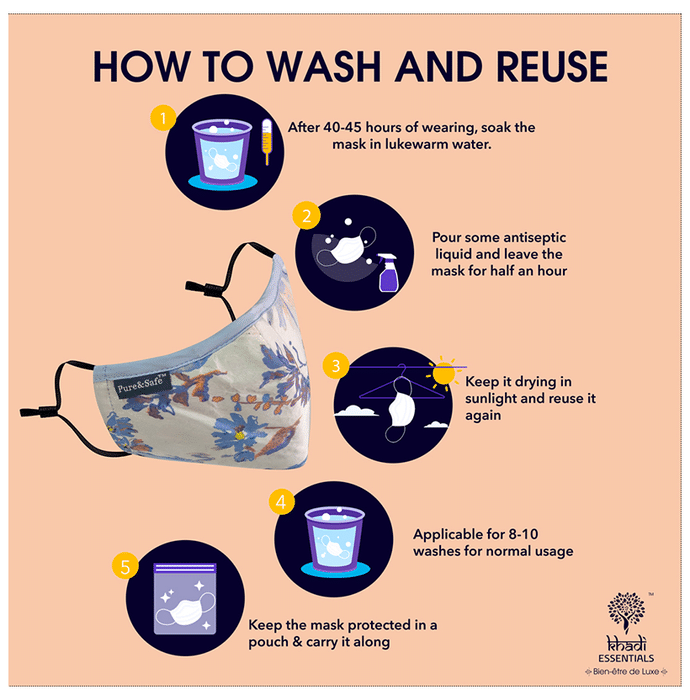 HOW TO WASH AND REUSE

1

After 40-45 hours of wearing, soak the mask in lukewarm water.

2

Pour some antiseptic liquid and leave the mask for half an hour

Pure&Safe™

3

Keep it drying in sunlight and reuse it again

4

Applicable for 8-10 washes for normal usage

5

Keep the mask protected in a pouch & carry it along

™
khadi
ESSENTIALS
Bien-être de Luxe