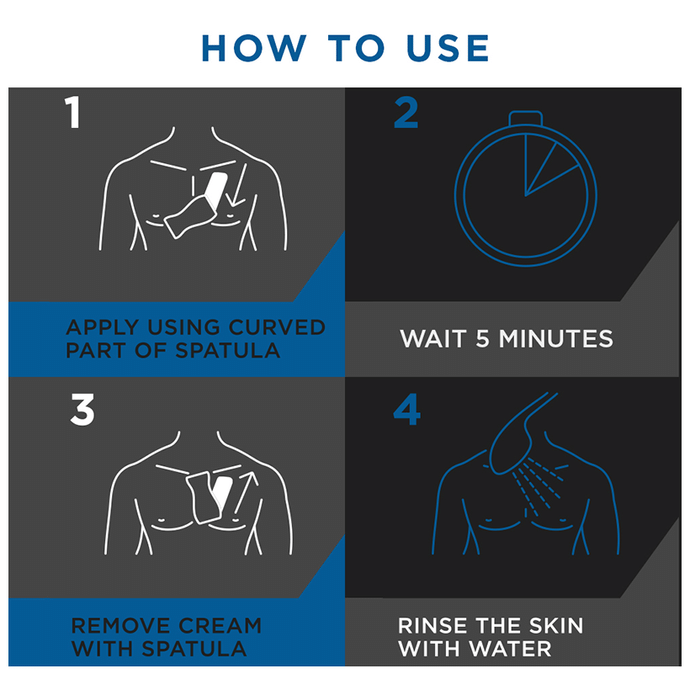 HOW TO USE

1

APPLY USING CURVED PART OF SPATULA

2

WAIT 5 MINUTES

3

REMOVE CREAM WITH SPATULA

4

RINSE THE SKIN WITH WATER