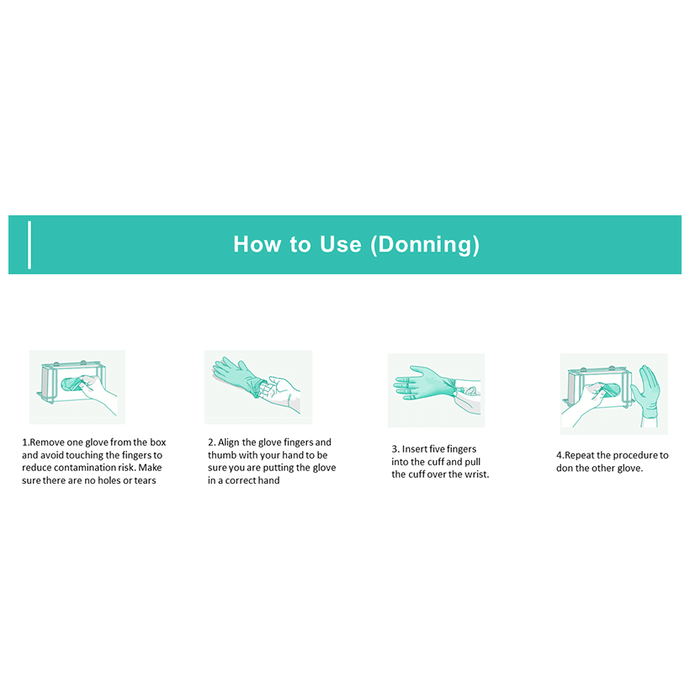 How to Use (Donning)

1.Remove one glove from the box and avoid touching the fingers to reduce contamination risk. Make sure there are no holes or tears

2. Align the glove fingers and thumb with your hand to be sure you are putting the glove in a correct hand

3. Insert five fingers into the cuff and pull the cuff over the wrist.

4.Repeat the procedure to don the other glove.