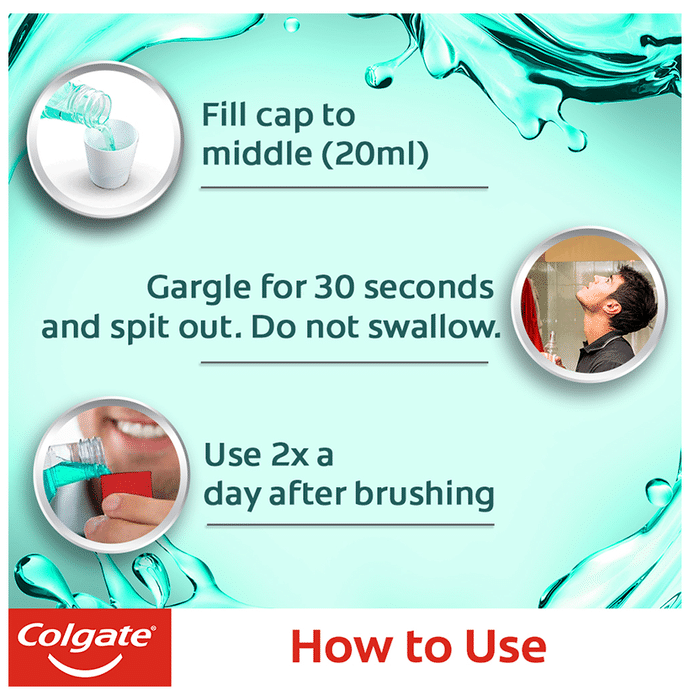 Fill cap to middle (20ml)

Gargle for 30 seconds and spit out. Do not swallow.

Use 2x a day after brushing

Colgate®

How to Use