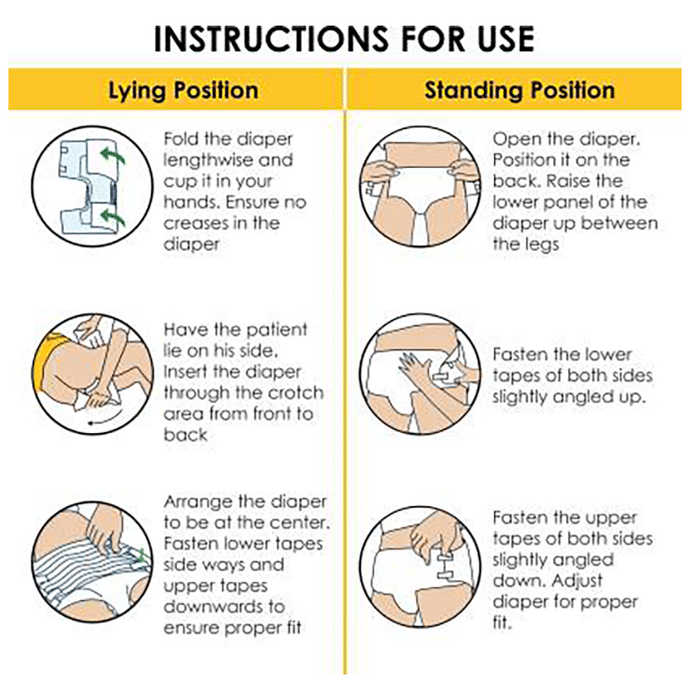 INSTRUCTIONS FOR USE

Lying Position

Fold the diaper lengthwise and cup it in your hands. Ensure no creases in the diaper

Have the patient lie on his side. Insert the diaper through the crotch area from front to back

Arrange the diaper to be at the center. Fasten lower tapes side ways and upper tapes downwards to ensure proper fit

Standing Position

Open the diaper. Position it on the back. Raise the lower panel of the diaper up between the legs

Fasten the lower tapes of both sides slightly angled up.

Fasten the upper tapes of both sides slightly angled down. Adjust diaper for proper fit.