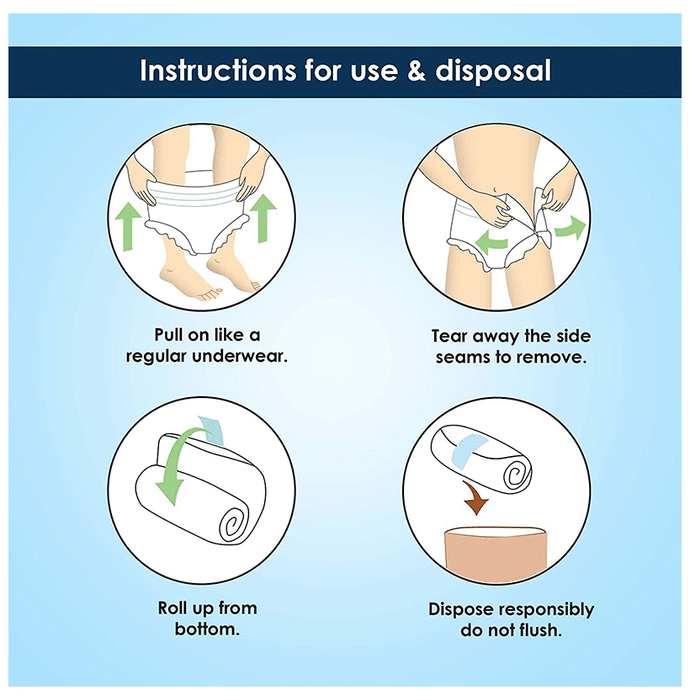 Instructions for use & disposal

Pull on like a regular underwear.

Tear away the side seams to remove.

Roll up from bottom.

Dispose responsibly do not flush.